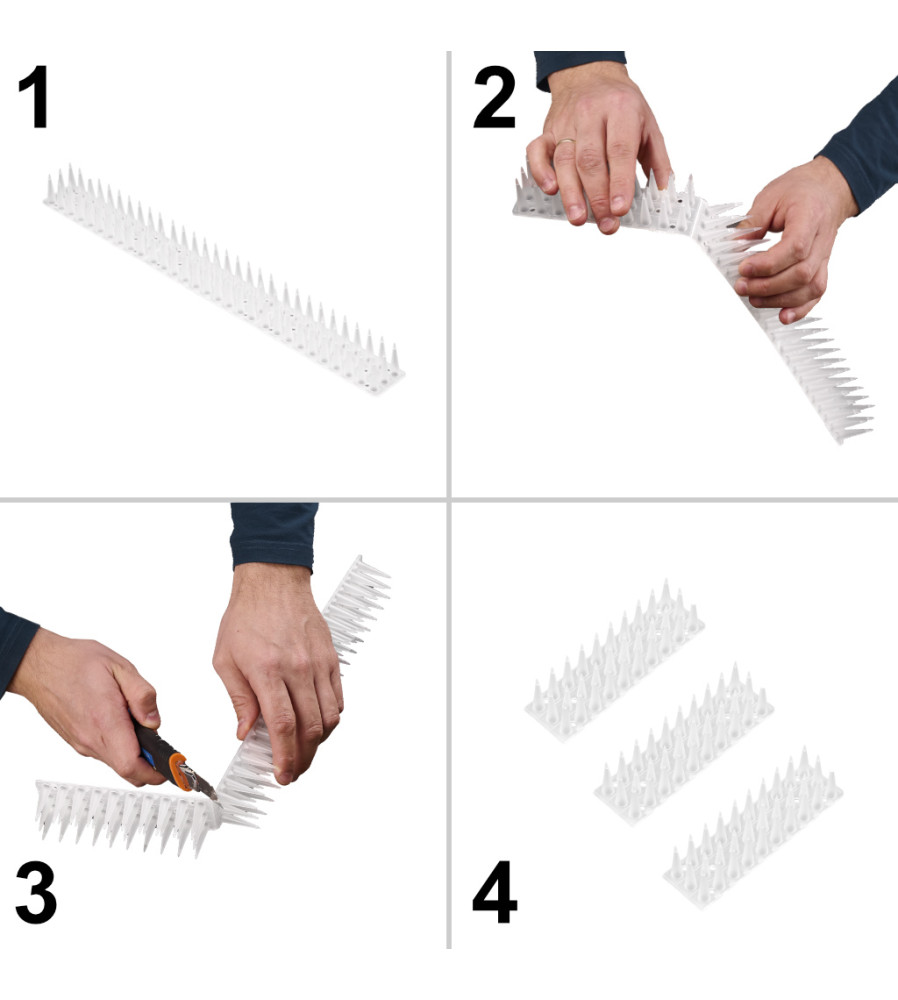 1

2

3

4